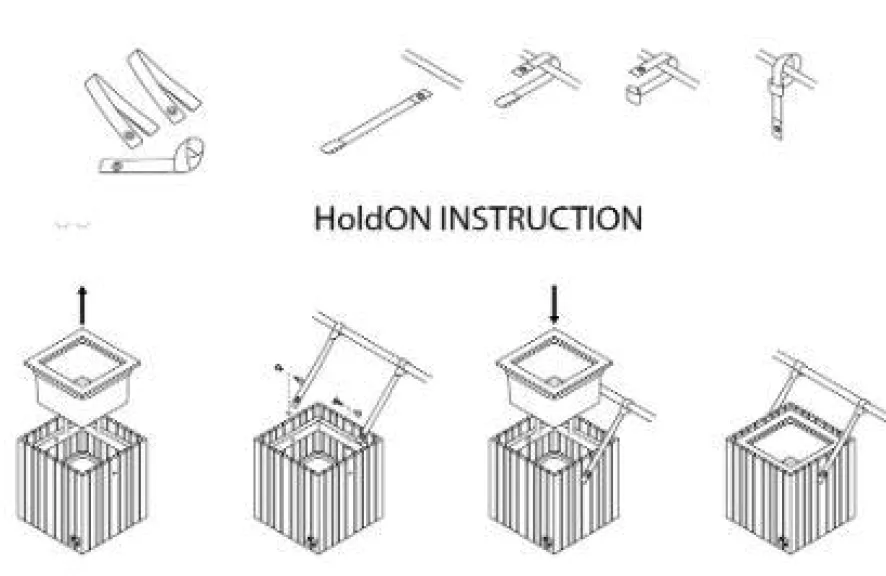 HoldON INSTRUCTION